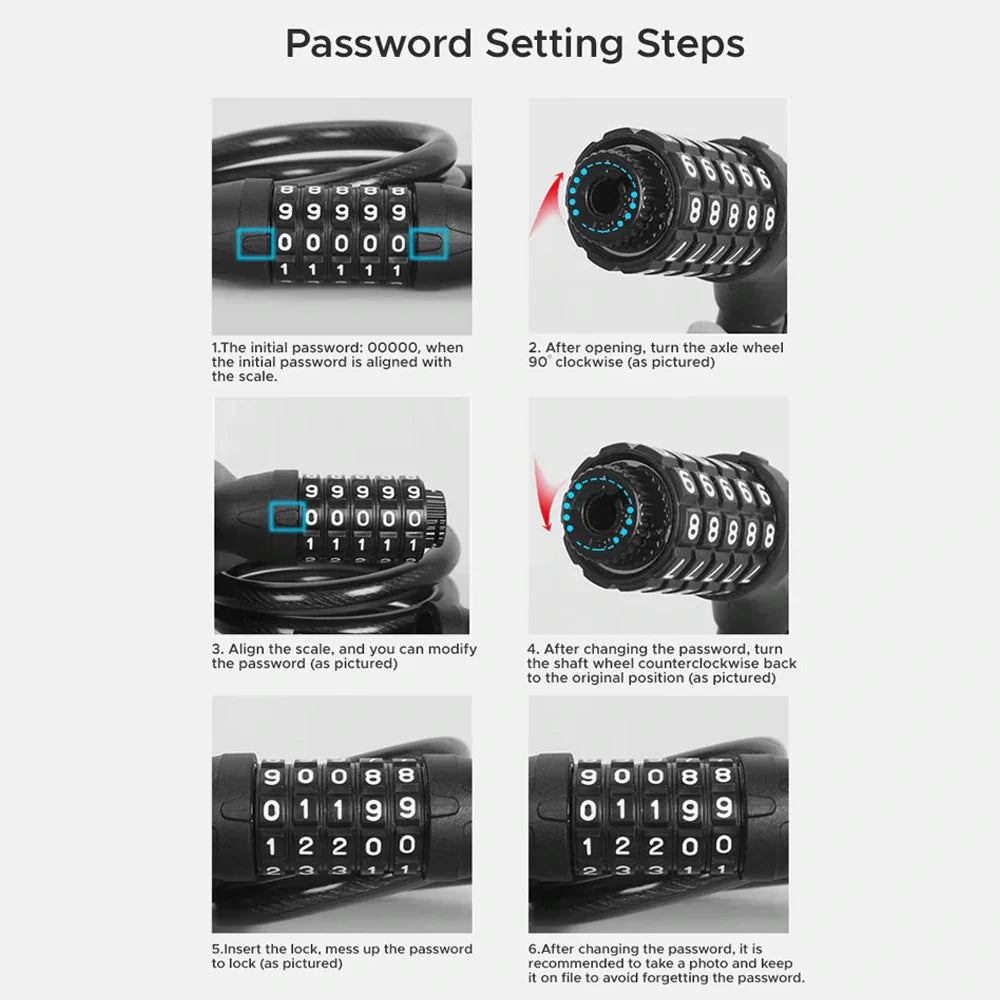 Password Setting Steps

8 8 8 8 8
9 9 9 9 9
0 0 0 0 0
1 1 1 1 1

1.The initial password: 00000, when the initial password is aligned with the scale.

6 6 6 6 6
8 8 8 8 8

2. After opening, turn the axle wheel 90° clockwise (as pictured)

9 9 9 9 9
0 0 0 0 0
1 1 1 1 1

3. Align the scale, and you can modify the password (as pictured)

6 6 6 6 6
8 8 8 8 8

4. After changing the password, turn the shaft wheel counterclockwise back to the original position (as pictured)

9 0 0 8 8
0 1 1 9 9
1 2 2 0 0
2 3 3 1 1

5.Insert the lock, mess up the password to lock (as pictured)

9 0 0 8 8
0 1 1 9 9
1 2 2 0 0
2 3 3 1 1

6.After changing the password, it is recommended to take a photo and keep it on file to avoid forgetting the password.