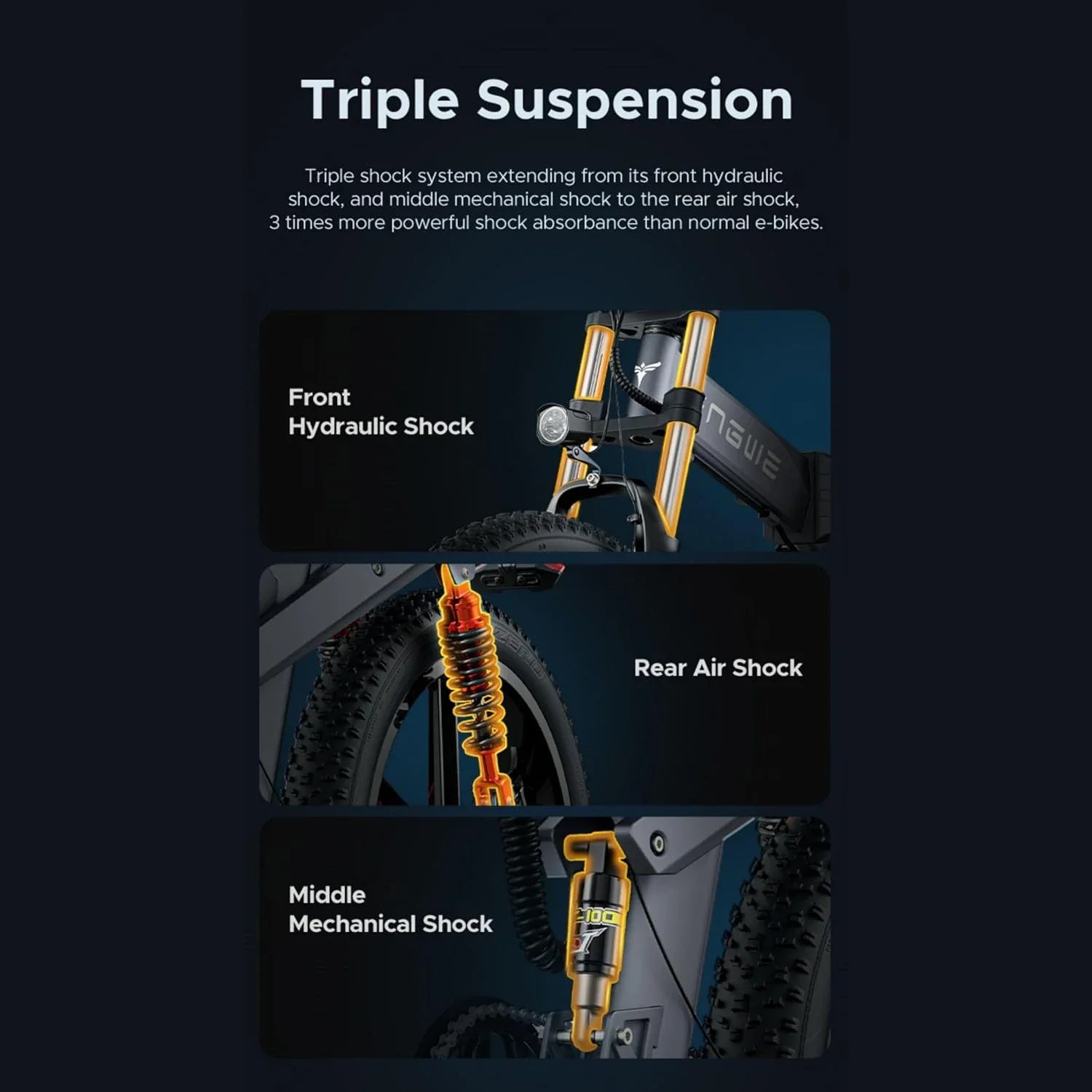 Triple Suspension

Triple shock system extending from its front hydraulic shock, and middle mechanical shock to the rear air shock, 3 times more powerful shock absorbance than normal e-bikes.

Front Hydraulic Shock

ENGWE

Rear Air Shock

Middle Mechanical Shock

100